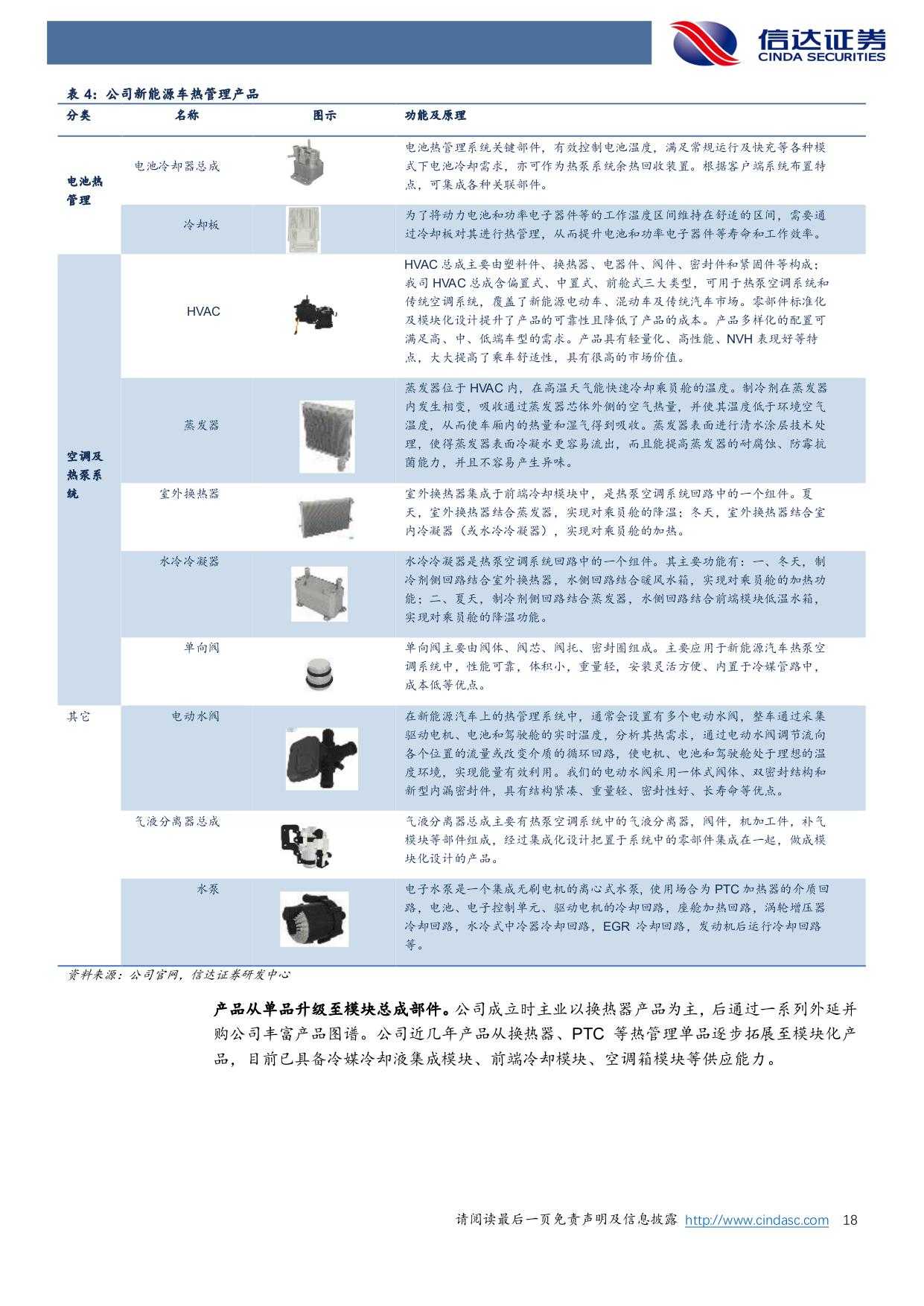 信达证券
CINDA SECURITIES

表 4：公司新能源车热管理产品

| 分类 | 名称 | 图示 | 功能及原理 |
|---|---|---|---|
| 电池热管理 | 电池冷却器总成 | | 电池热管理系统关键部件，有效控制电池温度，满足常规运行及快充等各种模式下电池冷却需求，亦可作为热泵系统余热回收装置。根据客户端系统布置特点，可集成各种关联部件。 |
| | 冷却板 | | 为了将动力电池和功率电子器件等的工作温度区间维持在舒适的区间，需要通过冷却板对其进行热管理，从而提升电池和功率电子器件等寿命和工作效率。 |
| 空调及热泵系统 | HVAC | | HVAC 总成主要由塑料件、换热器、电器件、阀件、密封件和紧固件等构成；我司 HVAC 总成含偏置式、中置式、前舱式三大类型，可用于热泵空调系统和传统空调系统，覆盖了新能源电动车、混动车及传统汽车市场。零部件标准化及模块化设计提升了产品的可靠性且降低了产品的成本。产品多样化的配置可满足高、中、低端车型的需求。产品具有轻量化、高性能、NVH 表现好等特点，大大提高了乘车舒适性，具有很高的市场价值。 |
| | 蒸发器 | | 蒸发器位于 HVAC 内，在高温天气能快速冷却乘员舱的温度。制冷剂在蒸发器内发生相变，吸收通过蒸发器芯体外侧的空气热量，并使其温度低于环境空气温度，从而使车厢内的热量和湿气得到吸收。蒸发器表面进行清水涂层技术处理，使得蒸发器表面冷凝水更容易流出，而且能提高蒸发器的耐腐蚀、防霉抗菌能力，并且不容易产生异味。 |
| | 室外换热器 | | 室外换热器集成于前端冷却模块中，是热泵空调系统回路中的一个组件。夏天，室外换热器结合蒸发器，实现对乘员舱的降温；冬天，室外换热器结合室内冷凝器（或水冷冷凝器），实现对乘员舱的加热。 |
| | 水冷冷凝器 | | 水冷冷凝器是热泵空调系统回路中的一个组件。其主要功能有：一、冬天，制冷剂侧回路结合室外换热器，水侧回路结合暖风水箱，实现对乘员舱的加热功能；二、夏天，制冷剂侧回路结合蒸发器，水侧回路结合前端模块低温水箱，实现对乘员舱的降温功能。 |
| | 单向阀 | | 单向阀主要由阀体、阀芯、阀托、密封圈组成。主要应用于新能源汽车热泵空调系统中，性能可靠，体积小，重量轻，安装灵活方便、内置于冷媒管路中，成本低等优点。 |
| 其它 | 电动水阀 | | 在新能源汽车上的热管理系统中，通常会设置有多个电动水阀，整车通过采集驱动电机、电池和驾驶舱的实时温度，分析其热需求，通过电动水阀调节流向各个位置的流量或改变介质的循环回路，使电机、电池和驾驶舱处于理想的温度环境，实现能量有效利用。我们的电动水阀采用一体式阀体、双密封结构和新型内漏密封件，具有结构紧凑、重量轻、密封性好、长寿命等优点。 |
| | 气液分离器总成 | | 气液分离器总成主要有热泵空调系统中的气液分离器，阀件，机加工件，补气模块等部件组成，经过集成化设计把置于系统中的零部件集成在一起，做成模块化设计的产品。 |
| | 水泵 | | 电子水泵是一个集成无刷电机的离心式水泵，使用场合为 PTC 加热器的介质回路，电池、电子控制单元、驱动电机的冷却回路，座舱加热回路，涡轮增压器冷却回路，水冷式中冷器冷却回路，EGR 冷却回路，发动机后运行冷却回路等。 |

资料来源：公司官网，信达证券研发中心

产品从单品升级至模块总成部件。公司成立时主业以换热器产品为主，后通过一系列外延并购公司丰富产品图谱。公司近几年产品从换热器、PTC 等热管理单品逐步拓展至模块化产品，目前已具备冷媒冷却液集成模块、前端冷却模块、空调箱模块等供应能力。

请阅读最后一页免责声明及信息披露 http://www.cindasc.com 18